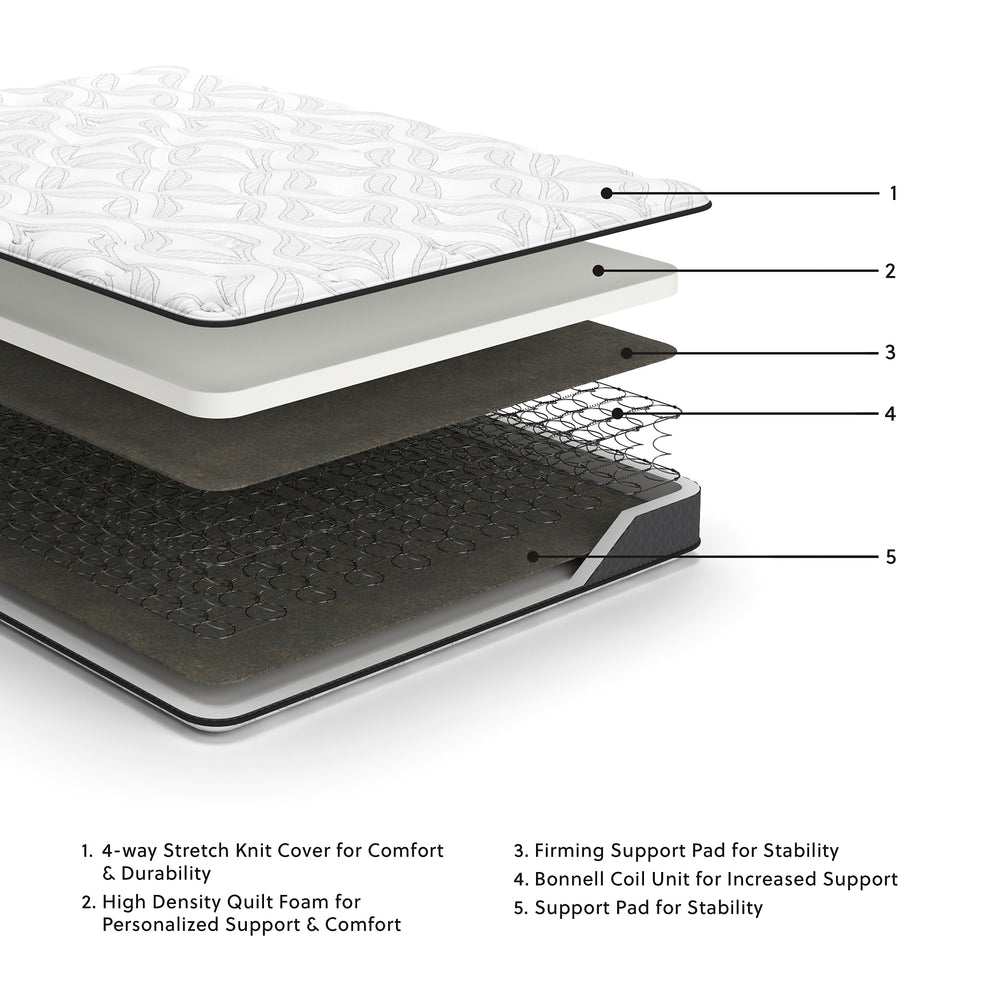 1
2
3
4
5

1. 4-way Stretch Knit Cover for Comfort & Durability
2. High Density Quilt Foam for Personalized Support & Comfort

3. Firming Support Pad for Stability
4. Bonnell Coil Unit for Increased Support
5. Support Pad for Stability